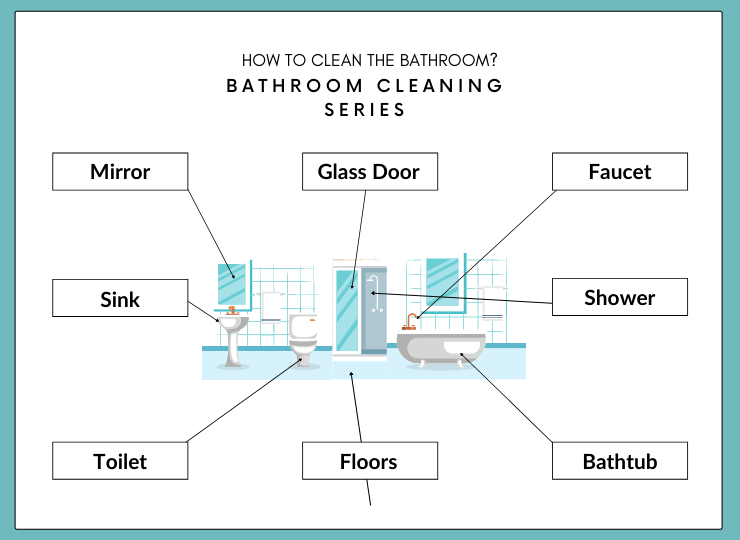 HOW TO CLEAN THE BATHROOM?
BATHROOM CLEANING SERIES

Mirror

Glass Door

Faucet

Sink

Shower

Toilet

Floors

Bathtub